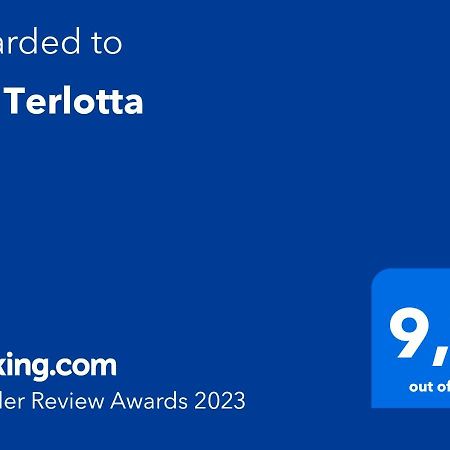 arded to

Terlotta

king.com
ler Review Awards 2023

9,

out of